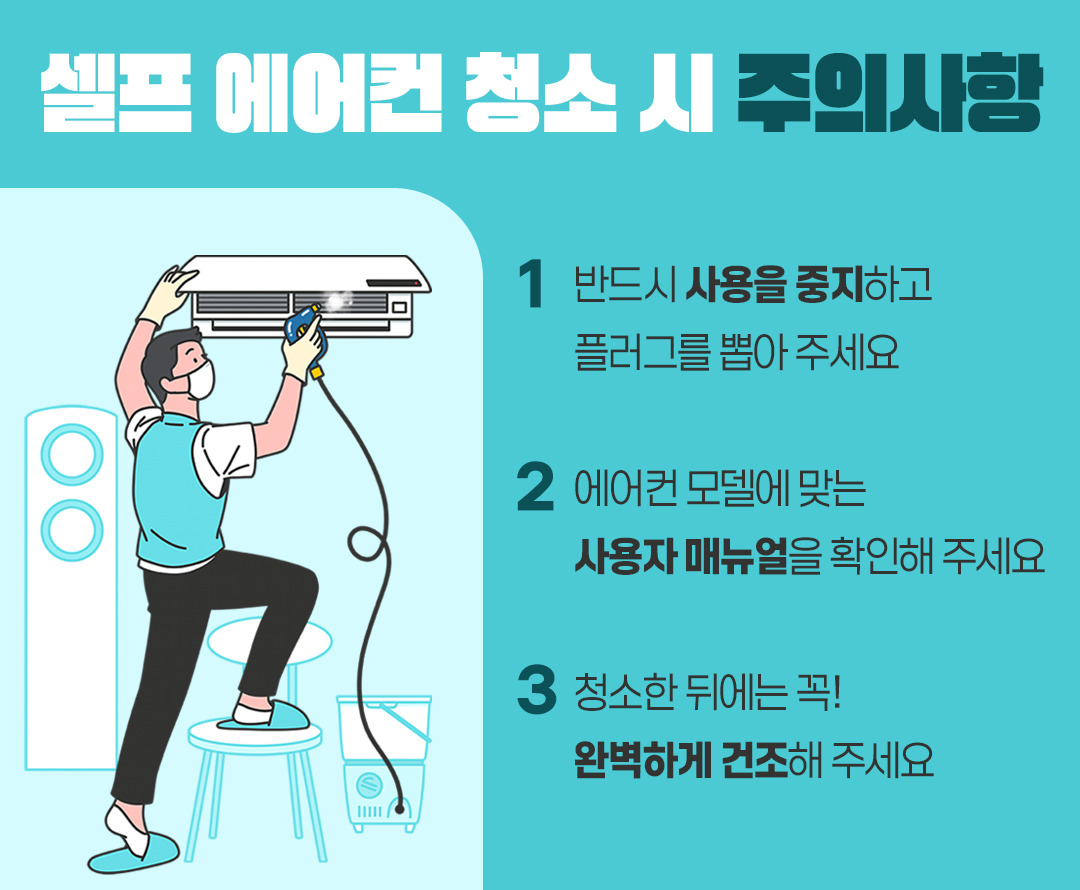 셀프 에어컨 청소 시 주의사항

1 반드시 사용을 중지하고 플러그를 뽑아 주세요

2 에어컨 모델에 맞는 사용자 매뉴얼을 확인해 주세요

3 청소한 뒤에는 꼭! 완벽하게 건조해 주세요